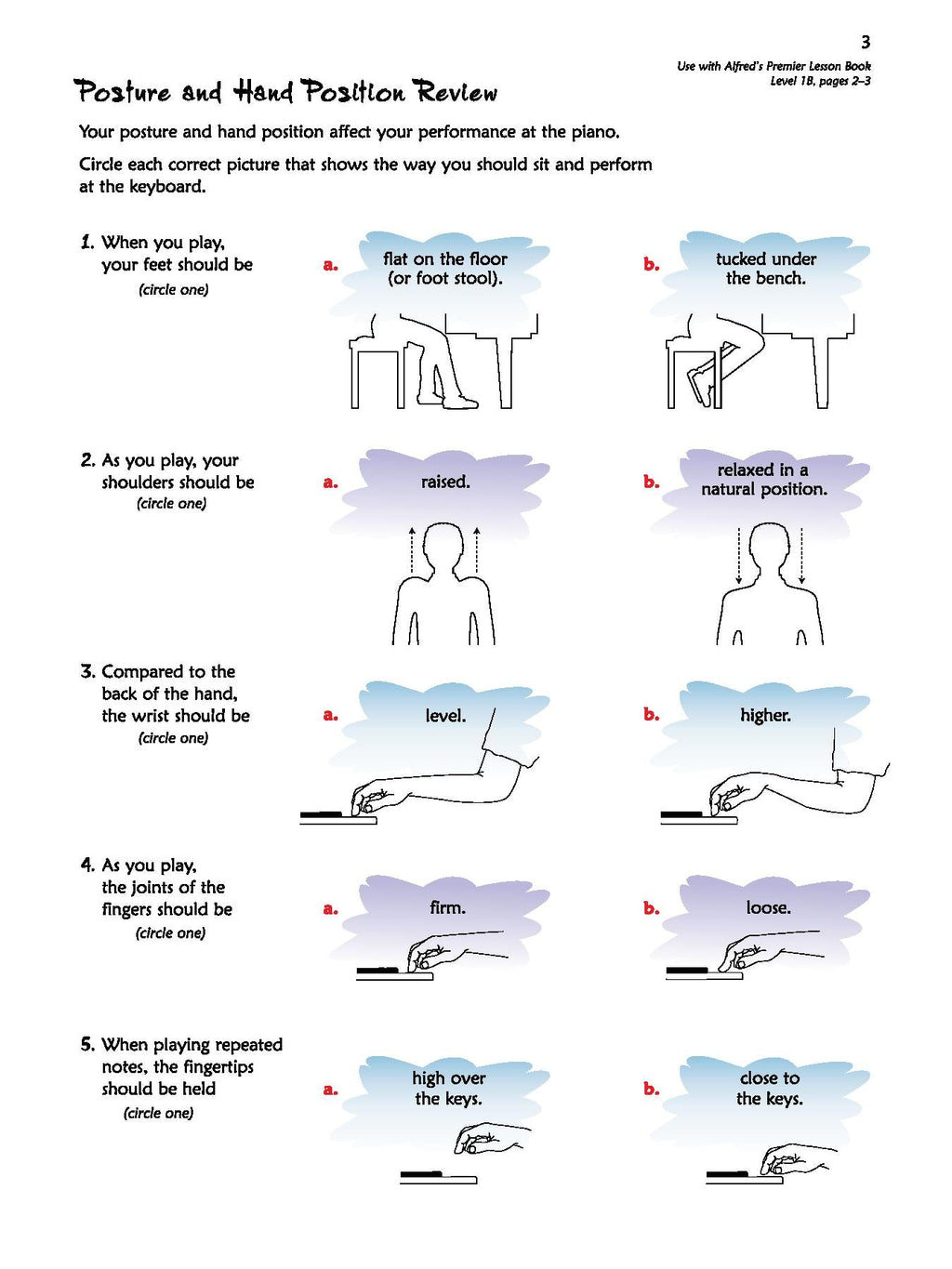 3

Use with Alfred's Premier Lesson Book Level 1B, pages 2–3

Posture and Hand Position Review

Your posture and hand position affect your performance at the piano.

Circle each correct picture that shows the way you should sit and perform at the keyboard.

1. When you play, your feet should be (circle one)

a. flat on the floor (or foot stool).

b. tucked under the bench.

2. As you play, your shoulders should be (circle one)

a. raised.

b. relaxed in a natural position.

3. Compared to the back of the hand, the wrist should be (circle one)

a. level.

b. higher.

4. As you play, the joints of the fingers should be (circle one)

a. firm.

b. loose.

5. When playing repeated notes, the fingertips should be held (circle one)

a. high over the keys.

b. close to the keys.