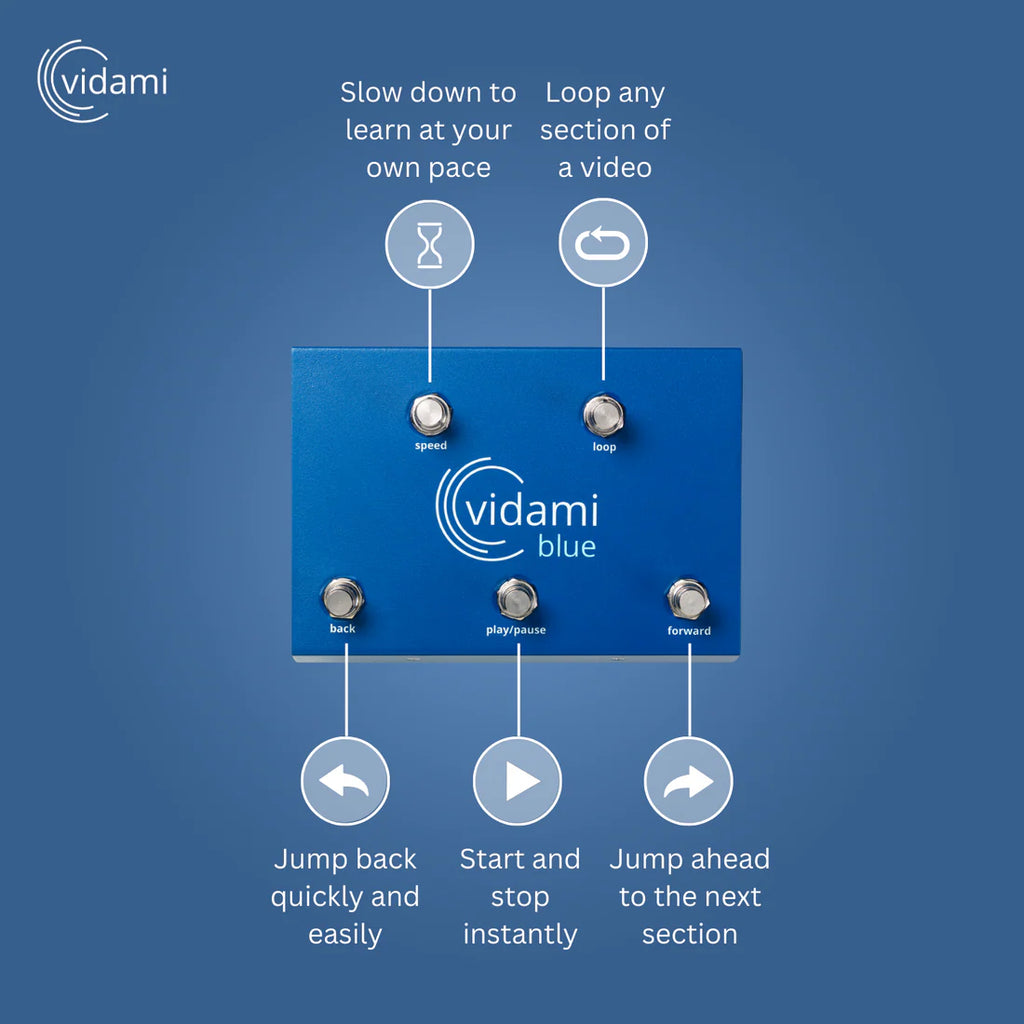 vidami

Slow down to learn at your own pace

Loop any section of a video

speed

loop

vidami
blue

back

play/pause

forward

Jump back quickly and easily

Start and stop instantly

Jump ahead to the next section